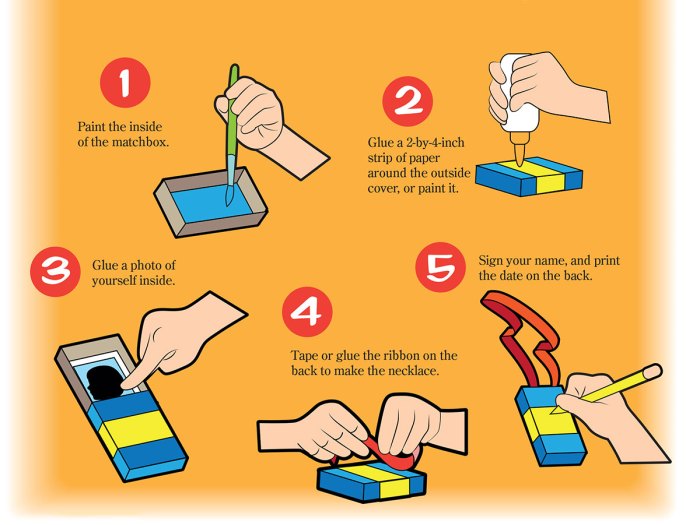 1

Paint the inside of the matchbox.

2

Glue a 2-by-4-inch strip of paper around the outside cover, or paint it.

3

Glue a photo of yourself inside.

4

Tape or glue the ribbon on the back to make the necklace.

5

Sign your name, and print the date on the back.