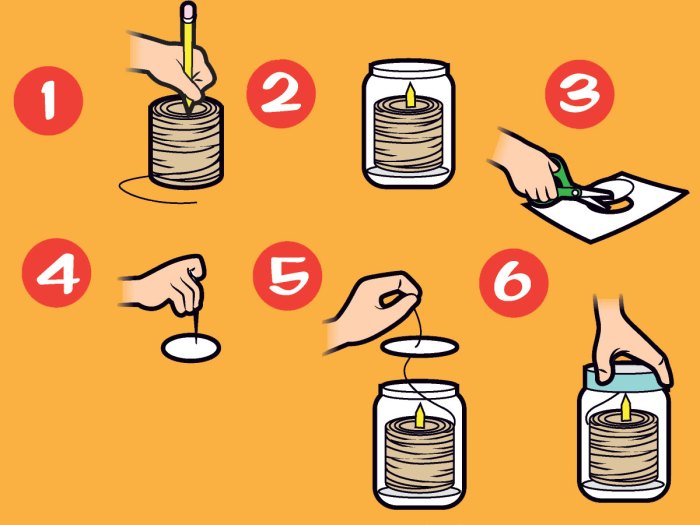 1
2
3
4
5
6